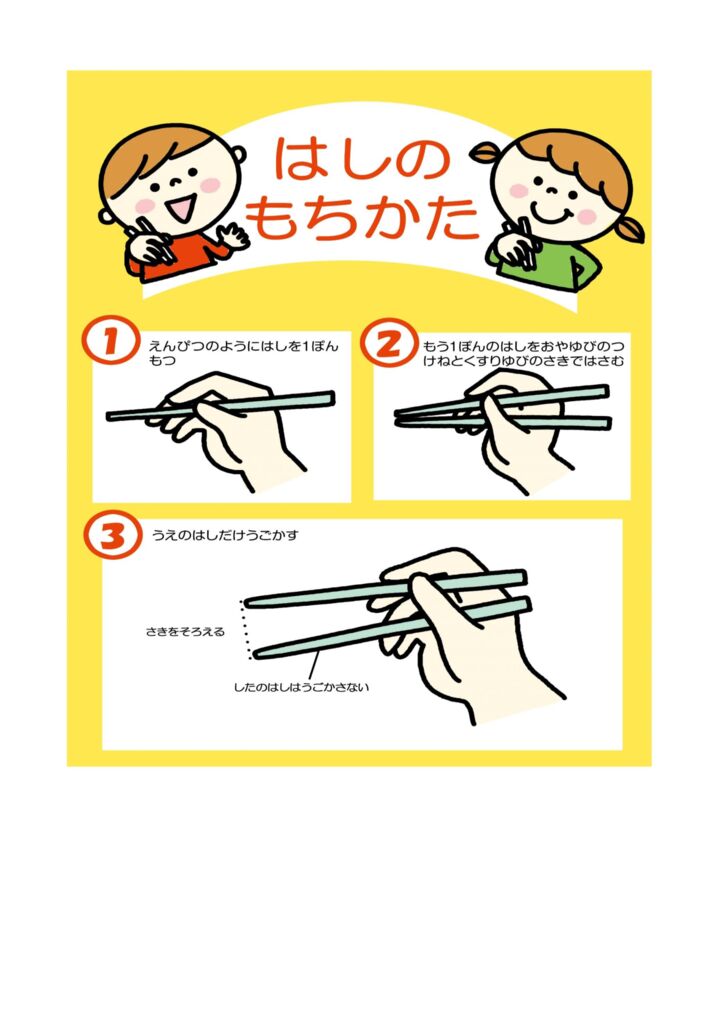 はしの
もちかた

1
えんぴつのようにはしを1ぽんもつ

2
もう1ぽんのはしをおやゆびのつけねとくすりゆびのさきではさむ

3
うえのはしだけうごかす

さきをそろえる

したのはしはうごかさない